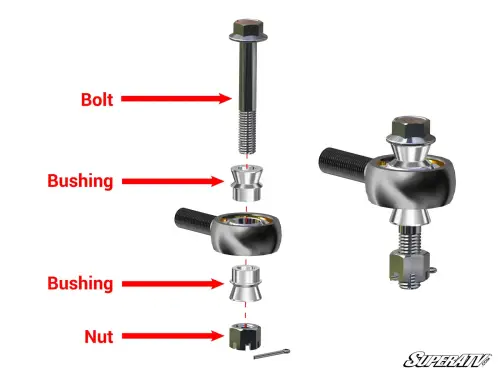 Bolt

Bushing

Bushing

Nut

SUPERATV