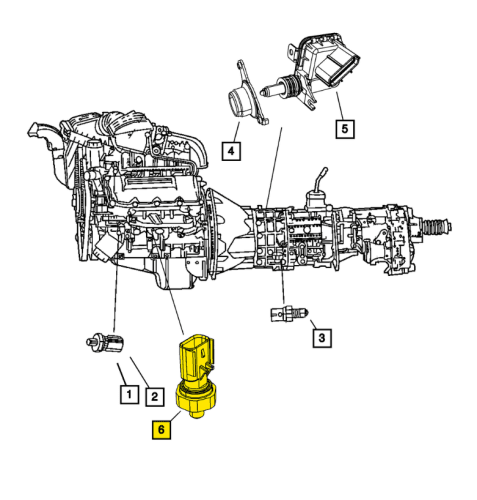 5

4

3

1

2

6