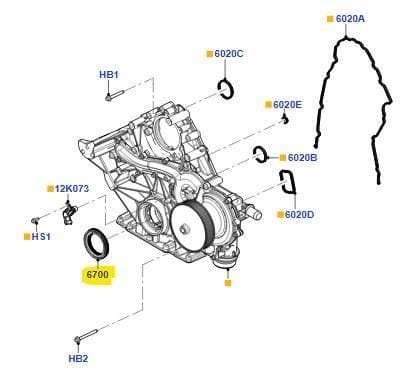 6020A

6020C

HB1

6020E

6020B

12K073

6020D

HS1

6700

HB2