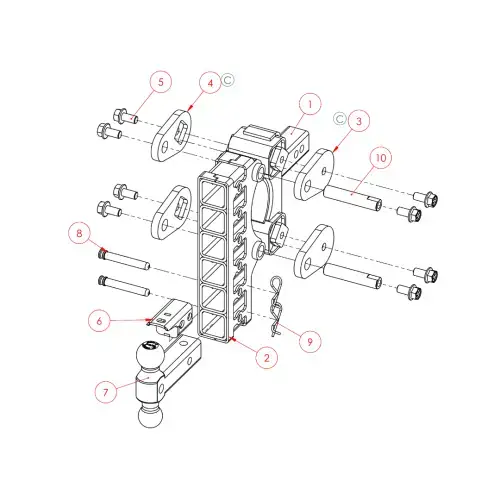 5
4
C
1
C
3
10
8
6
9
2
7