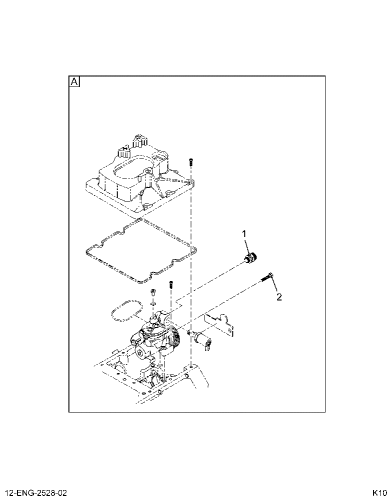 A

1

2

12-ENG-2528-02

K10