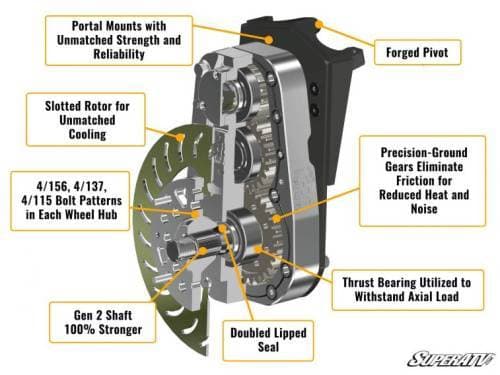 Portal Mounts with Unmatched Strength and Reliability

Forged Pivot

Slotted Rotor for Unmatched Cooling

Precision-Ground Gears Eliminate Friction for Reduced Heat and Noise

4/156, 4/137, 4/115 Bolt Patterns in Each Wheel Hub

Thrust Bearing Utilized to Withstand Axial Load

Gen 2 Shaft 100% Stronger

Doubled Lipped Seal

SUPERATV